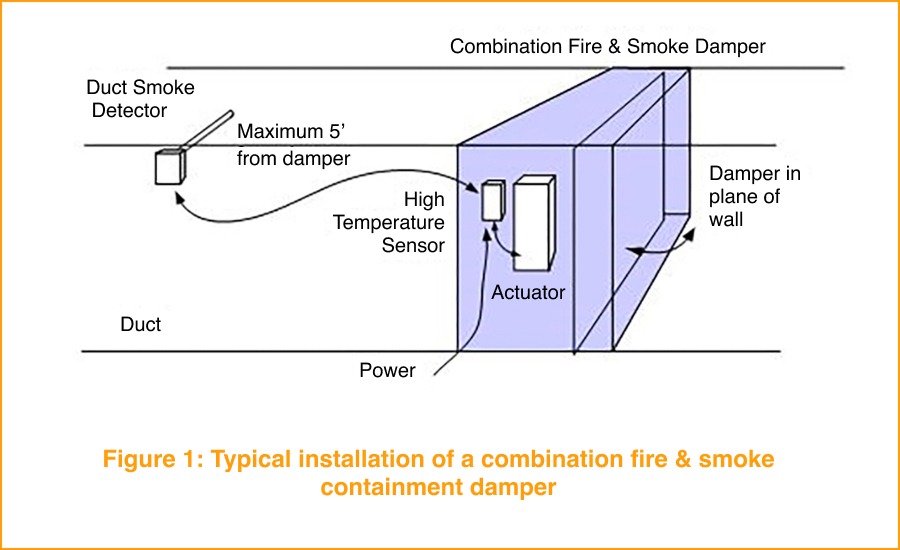 Combination Fire & Smoke Damper

Duct Smoke Detector

Maximum 5' from damper

High Temperature Sensor

Damper in plane of wall

Actuator

Duct

Power

Figure 1: Typical installation of a combination fire & smoke containment damper